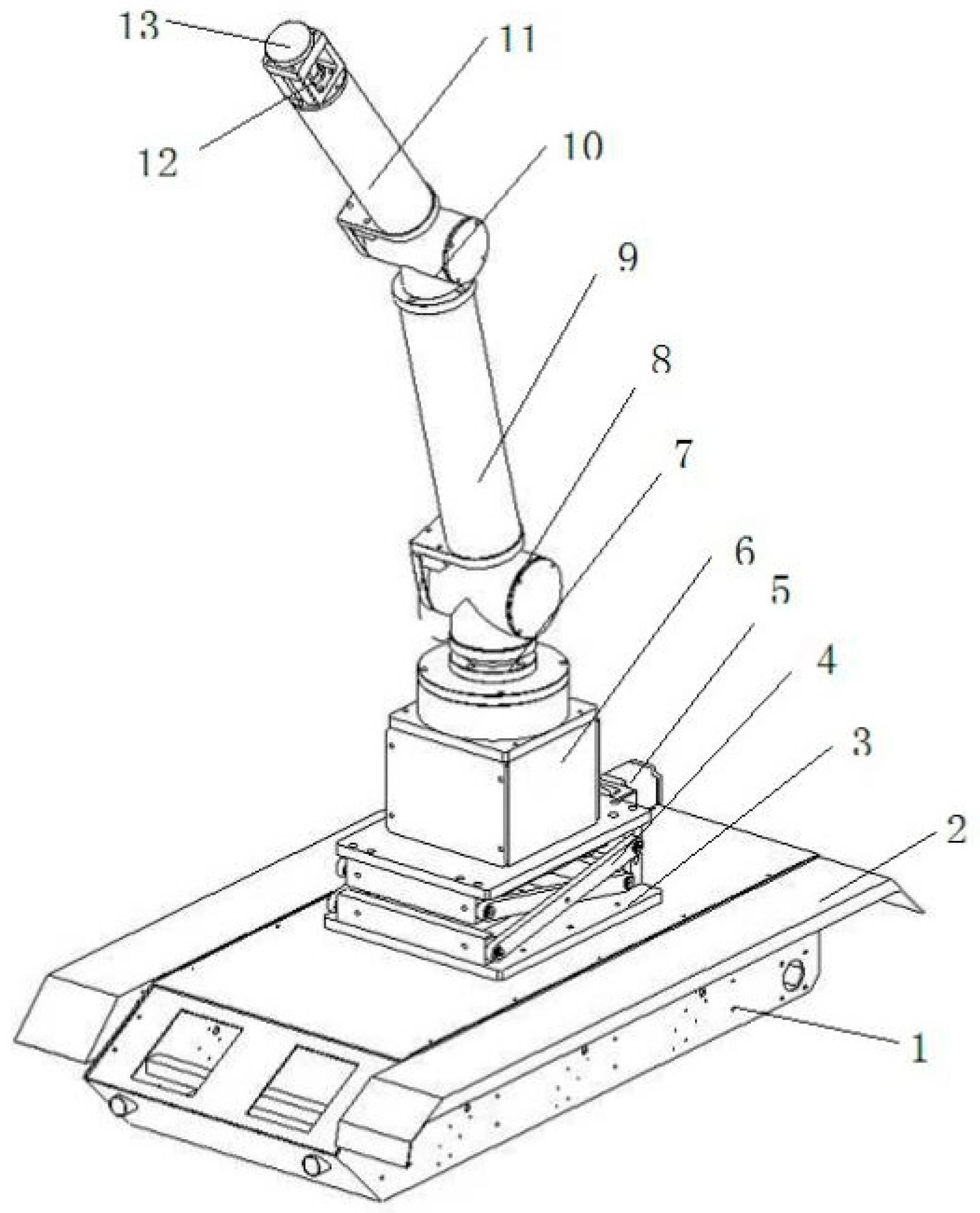 13
11
12
10
9
8
7
6
5
4
3
2
1