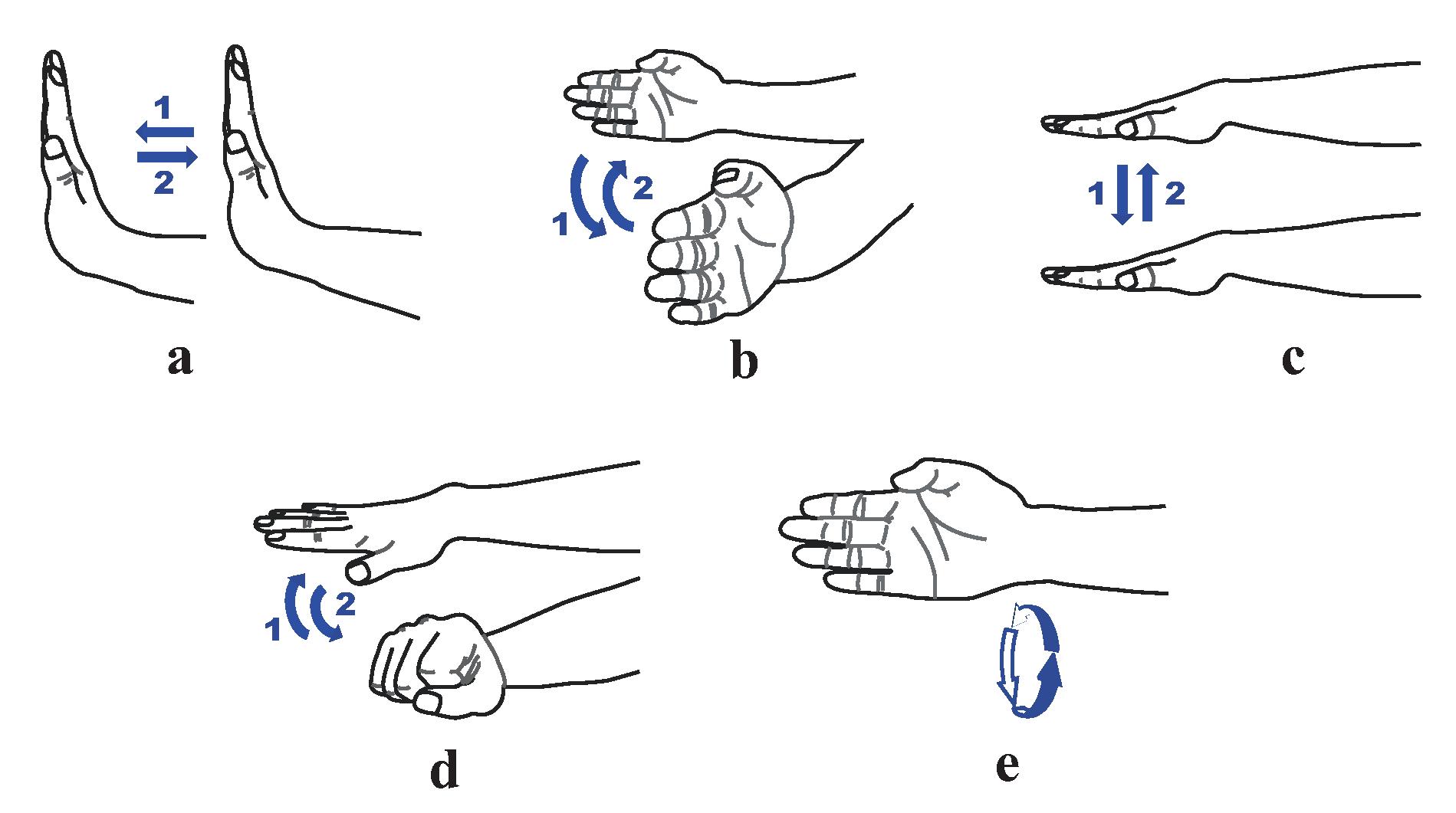 1
2
a

2
1
b

1 2
c

2
1
d

e