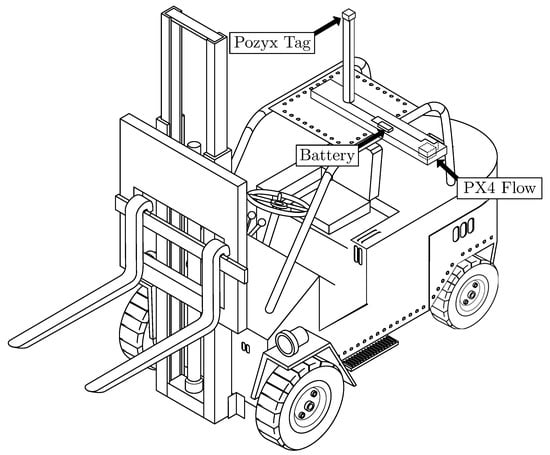 Pozyx Tag

Battery

PX4 Flow