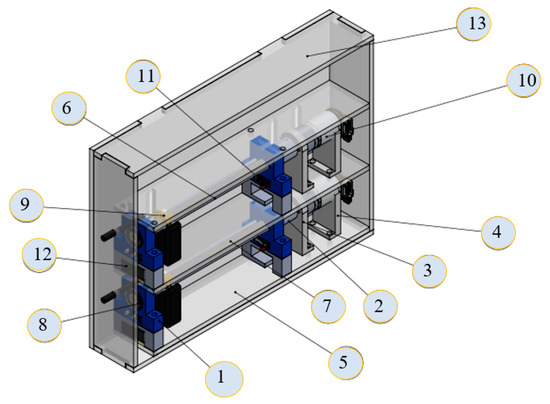 13
11
10
6
9
4
12
3
7
2
8
5
1