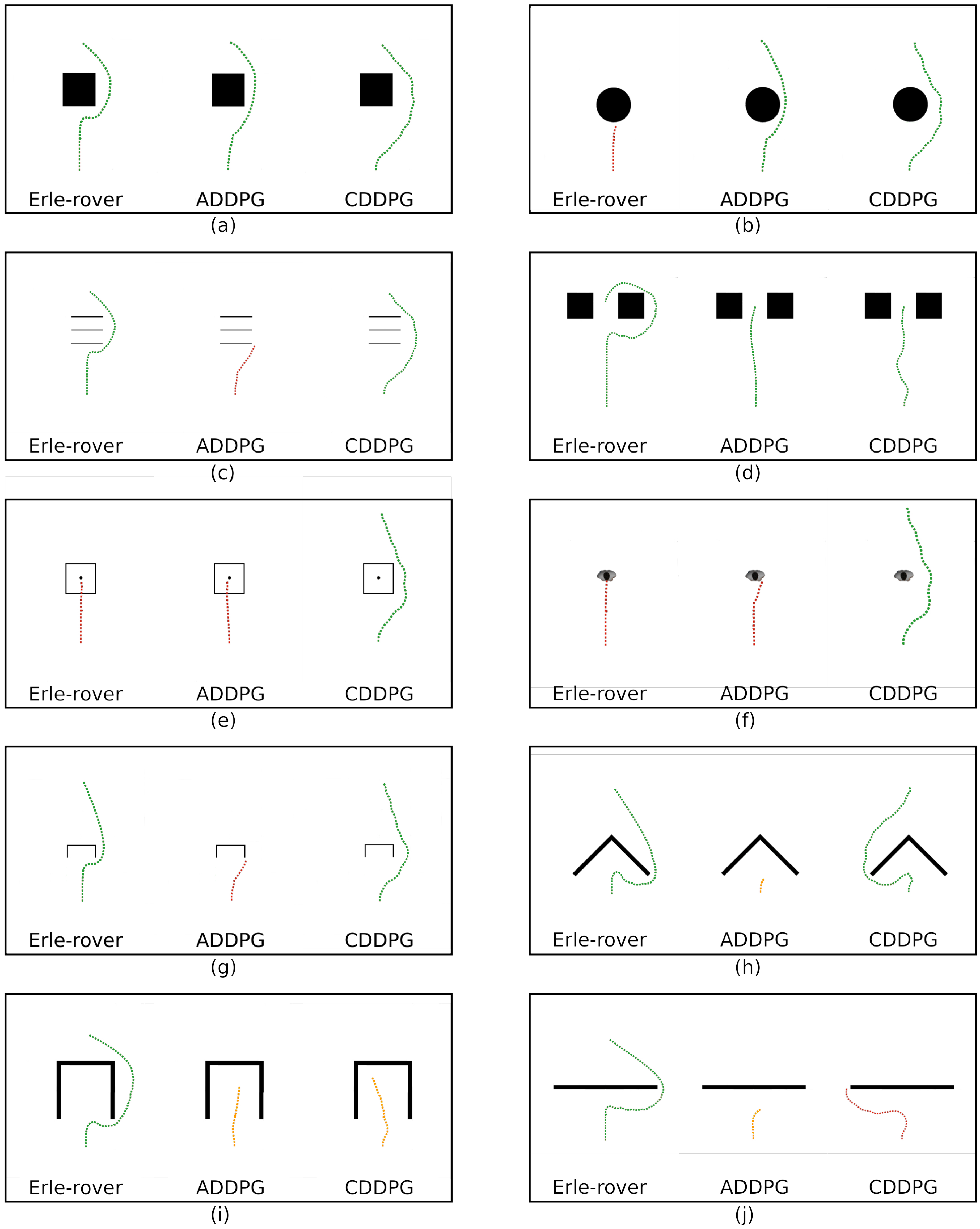 Erle-rover ADDPG CDDPG
(a)

Erle-rover ADDPG CDDPG
(b)

Erle-rover ADDPG CDDPG
(c)

Erle-rover ADDPG CDDPG
(d)

Erle-rover ADDPG CDDPG
(e)

Erle-rover ADDPG CDDPG
(f)

Erle-rover ADDPG CDDPG
(g)

Erle-rover ADDPG CDDPG
(h)

Erle-rover ADDPG CDDPG
(i)

Erle-rover ADDPG CDDPG
(j)