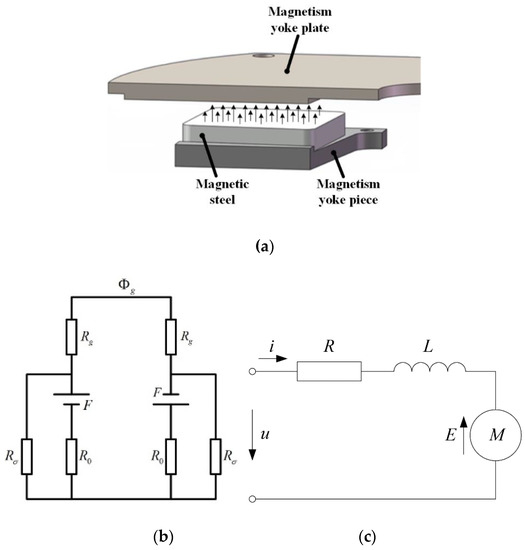 Magnetism yoke plate

Magnetic steel

Magnetism yoke piece

(a)

$\Phi_g$

$R_g$

$R_g$

$F$

$F$

$R_\sigma$

$R_0$

$R_0$

$R_\sigma$

(b)

$i$

$R$

$L$

$u$

$E$

$M$

(c)