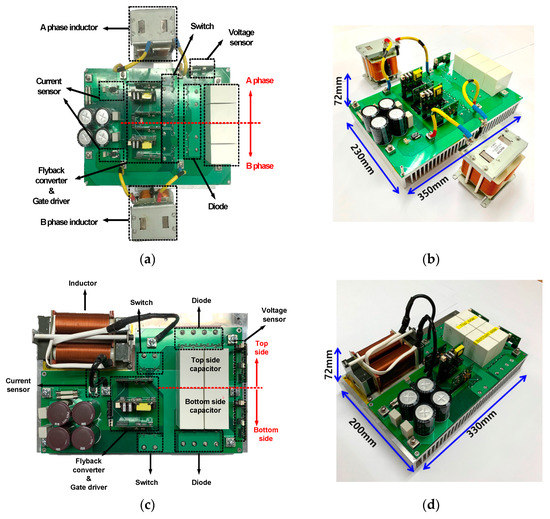 A phase inductor

Switch

Voltage sensor

Current sensor

A phase

B phase

Flyback converter & Gate driver

Diode

B phase inductor

(a)

72mm

230mm

350mm

(b)

Inductor

Switch

Diode

Voltage sensor

Top side

Current sensor

Top side capacitor

Bottom side capacitor

Bottom side

Flyback converter & Gate driver

Switch

Diode

(c)

72mm

200mm

330mm

(d)