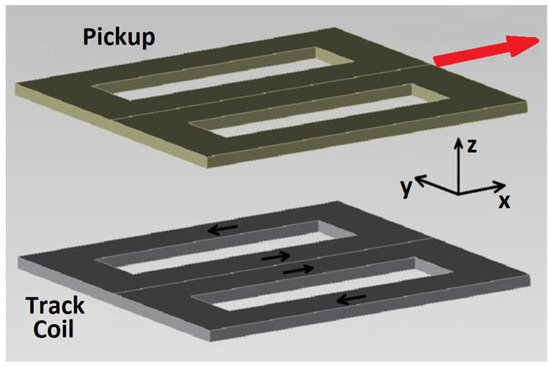 Pickup

z
y
x

Track Coil