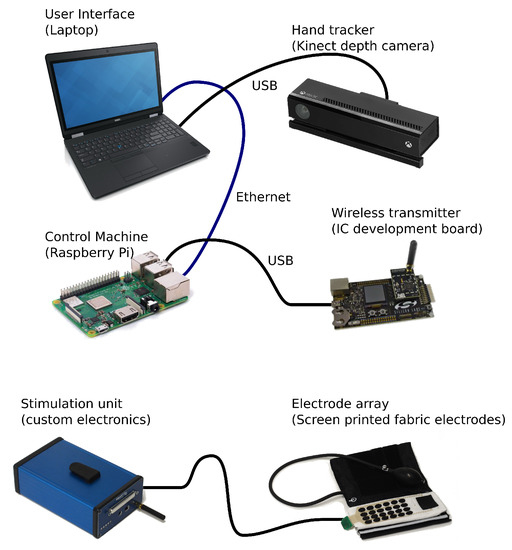 User Interface
(Laptop)

Hand tracker
(Kinect depth camera)

USB

Ethernet

Wireless transmitter
(IC development board)

Control Machine
(Raspberry Pi)

USB

Stimulation unit
(custom electronics)

Electrode array
(Screen printed fabric electrodes)