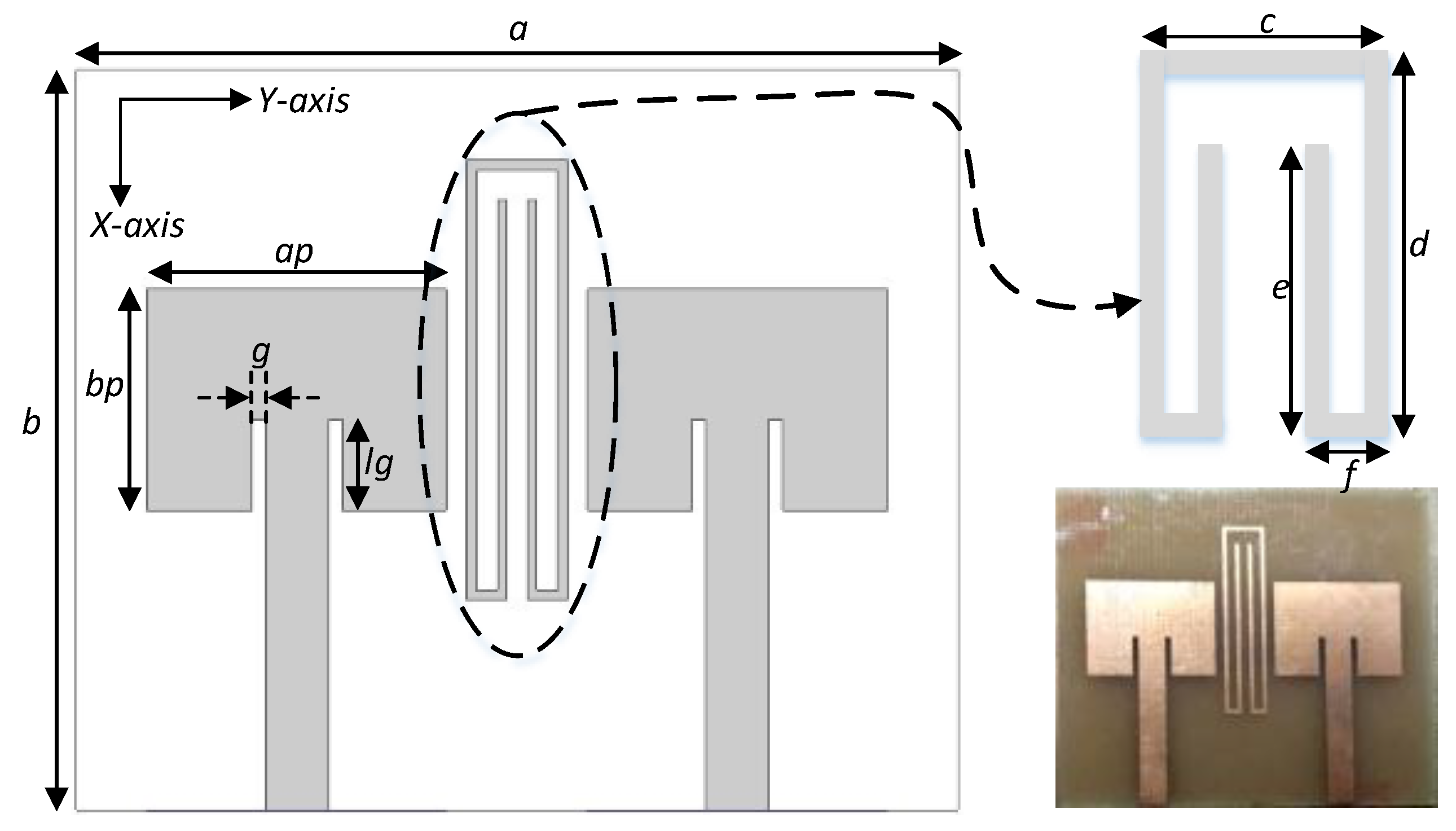 a
Y-axis
X-axis
ap
b
bp
g
lg
c
d
e
f