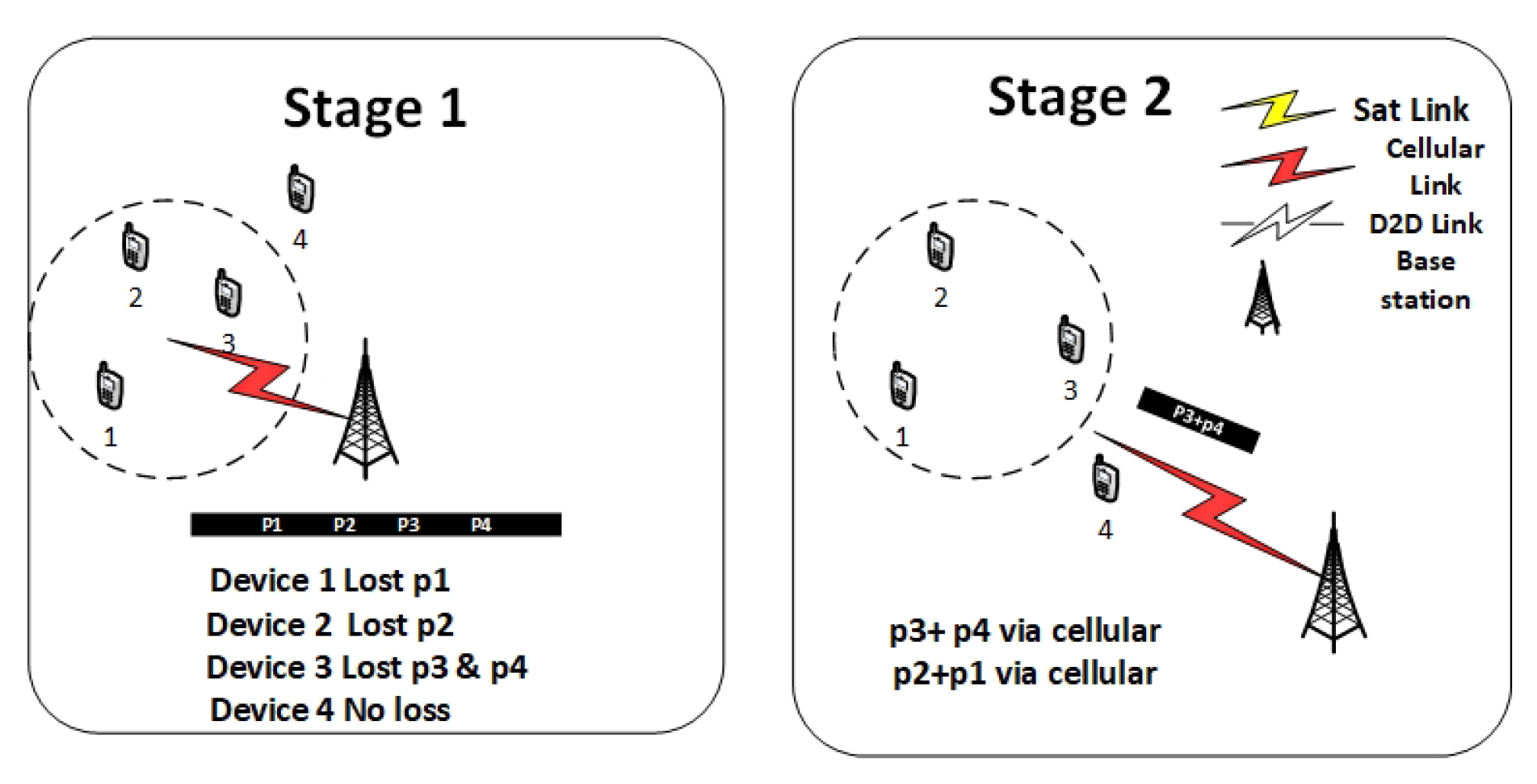 Stage 1

4

2

3

1

P1 P2 P3 P4

Device 1 Lost p1
Device 2 Lost p2
Device 3 Lost p3 & p4
Device 4 No loss

Stage 2

Sat Link
Cellular Link
D2D Link
Base station

2

3

1

P3+p4

4

p3+ p4 via cellular
p2+p1 via cellular