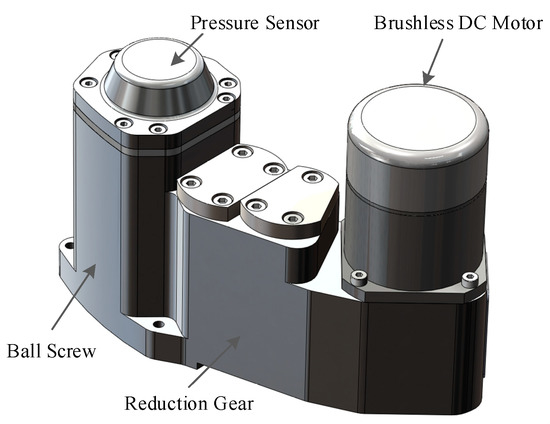 Pressure Sensor

Brushless DC Motor

Ball Screw

Reduction Gear