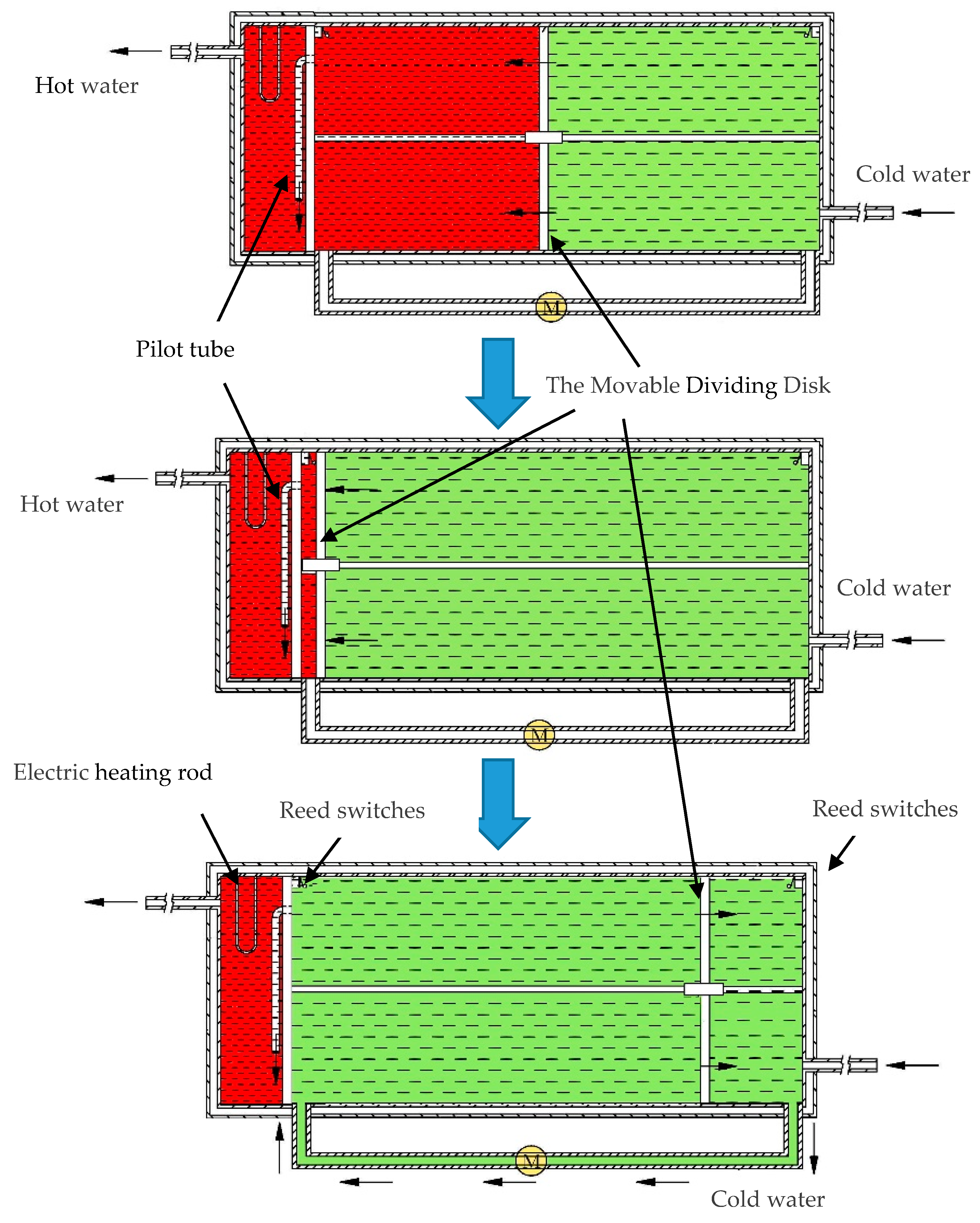 Hot water

Cold water

M

Pilot tube

The Movable Dividing Disk

Hot water

Cold water

M

Electric heating rod

Reed switches

Reed switches

M

Cold water