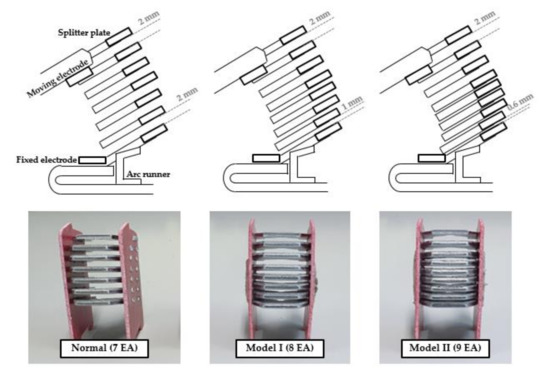 Splitter plate
2 mm
Moving electrode
2 mm
Fixed electrode
Arc runner

2 mm
1 mm

2 mm
0.6 mm

Normal (7 EA)
Model I (8 EA)
Model II (9 EA)