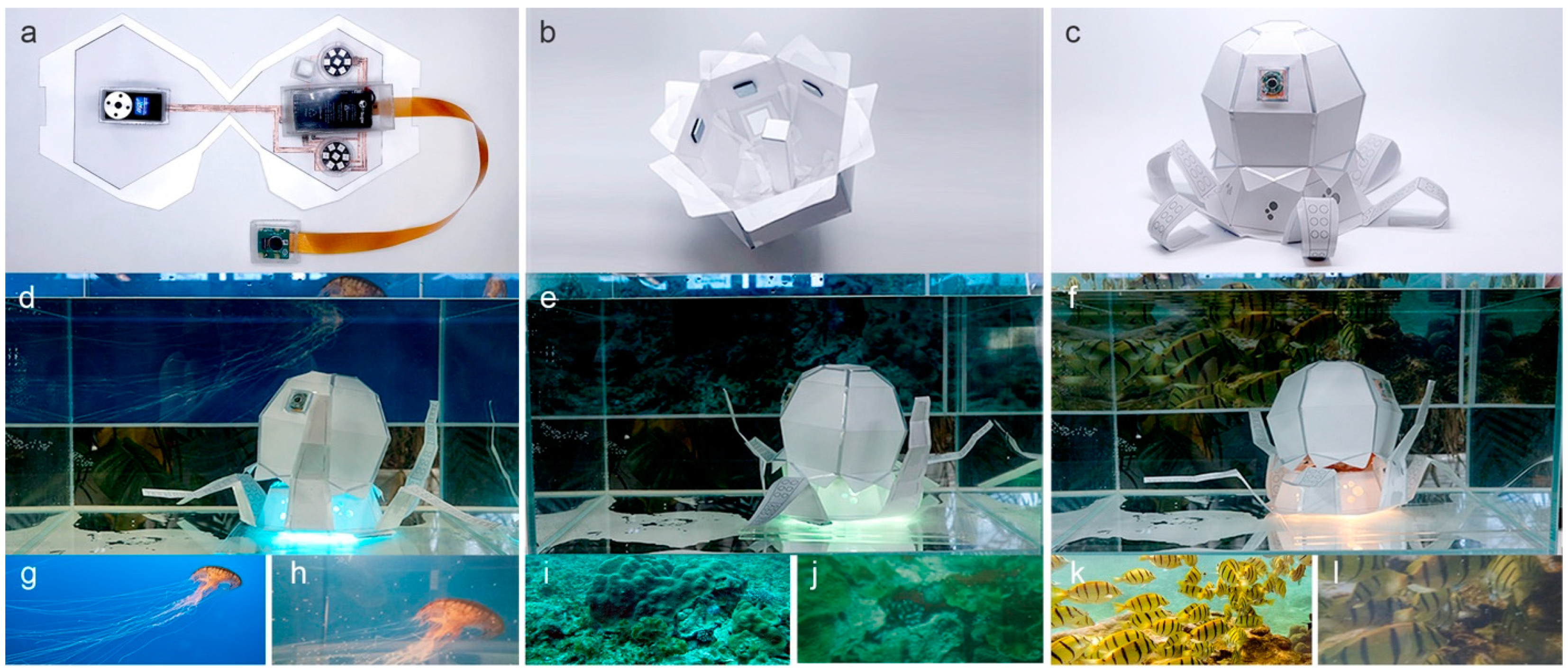 a
b
c
d
e
f
g
h
i
j
k
l