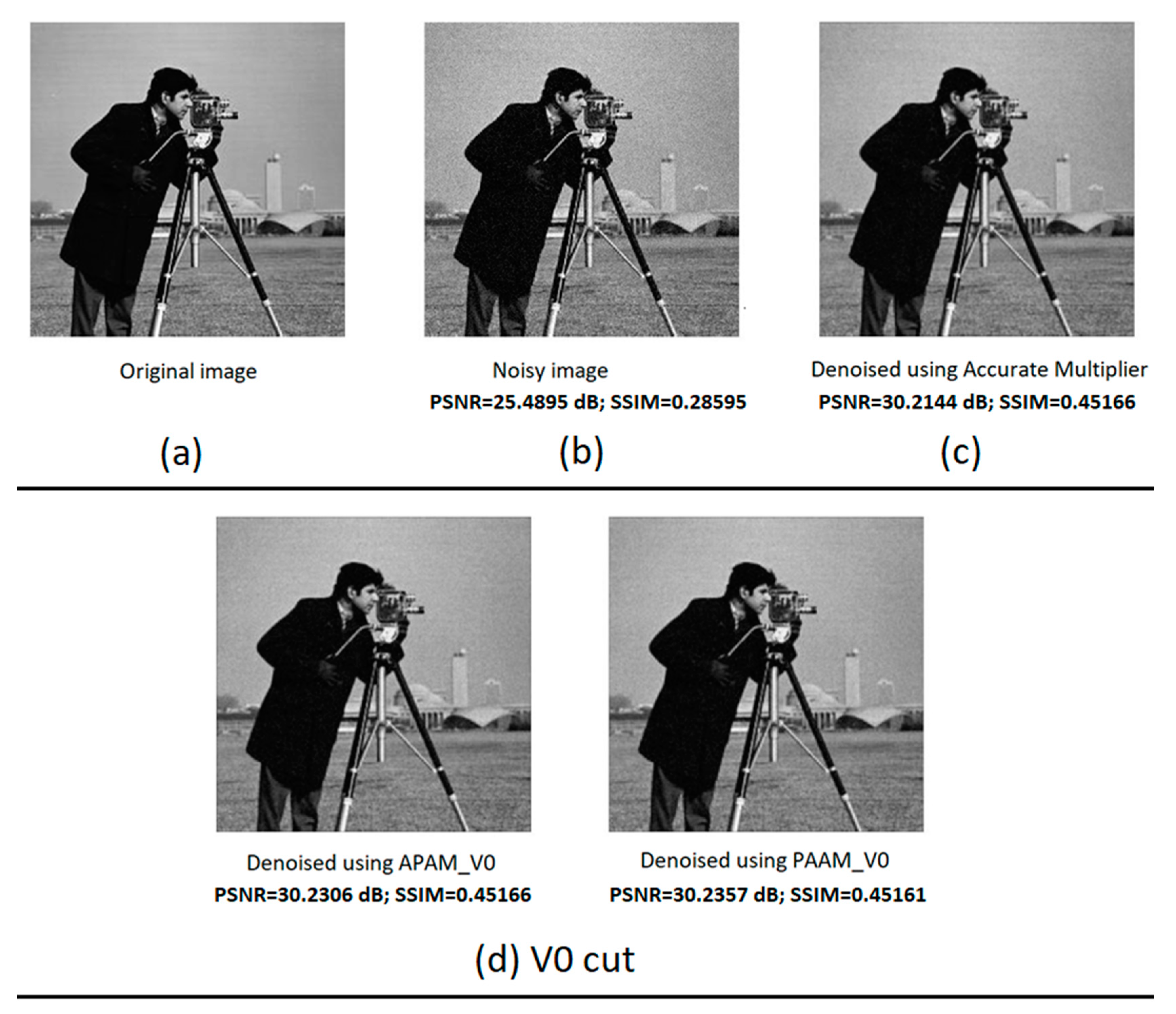 Original image

(a)

Noisy image
PSNR=25.4895 dB; SSIM=0.28595

(b)

Denoised using Accurate Multiplier
PSNR=30.2144 dB; SSIM=0.45166

(c)

Denoised using APAM_V0
PSNR=30.2306 dB; SSIM=0.45166

Denoised using PAAM_V0
PSNR=30.2357 dB; SSIM=0.45161

(d) V0 cut