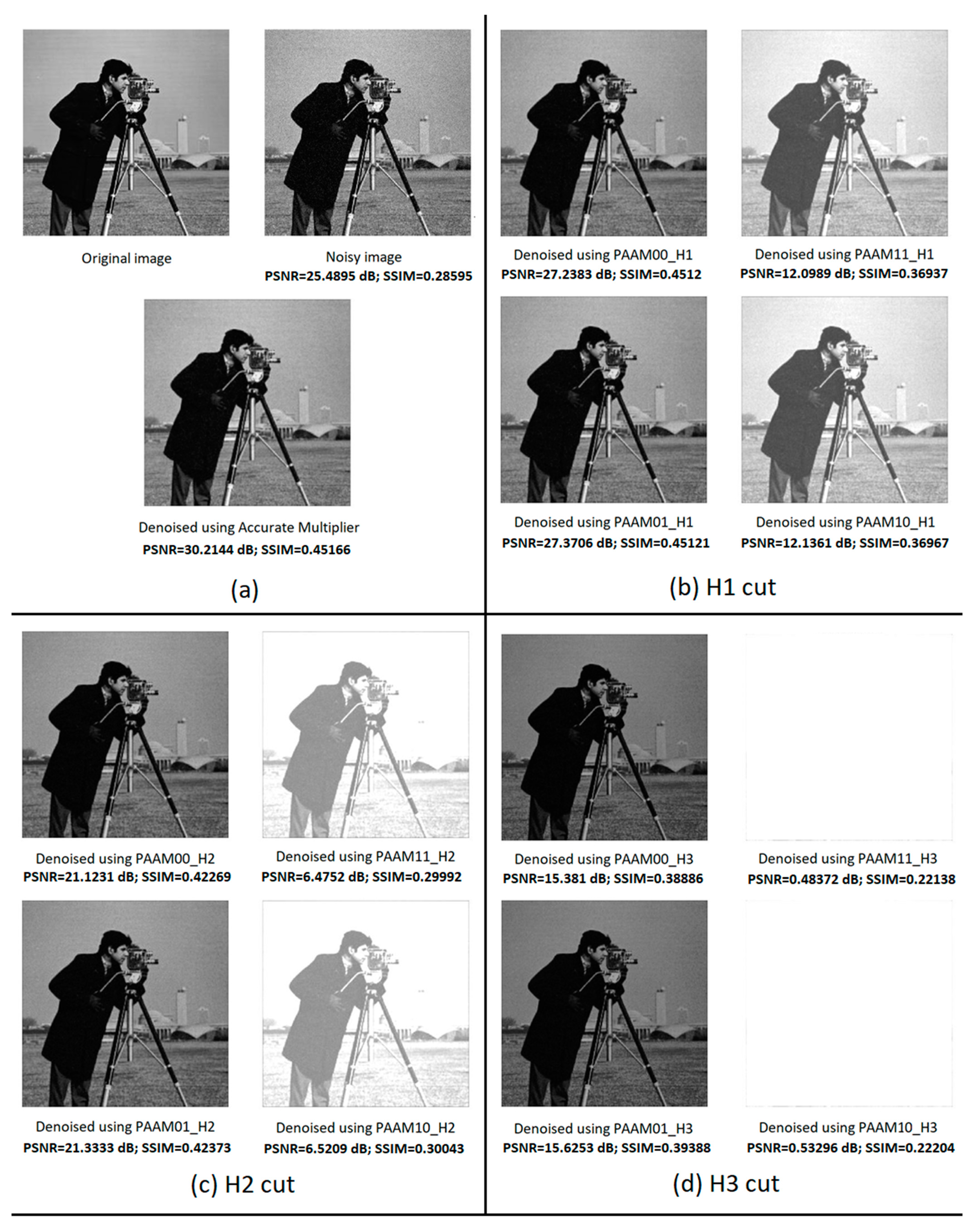 Original image

Noisy image
PSNR=25.4895 dB; SSIM=0.28595

Denoised using Accurate Multiplier
PSNR=30.2144 dB; SSIM=0.45166

(a)

Denoised using PAAM00_H1
PSNR=27.2383 dB; SSIM=0.4512

Denoised using PAAM11_H1
PSNR=12.0989 dB; SSIM=0.36937

Denoised using PAAM01_H1
PSNR=27.3706 dB; SSIM=0.45121

Denoised using PAAM10_H1
PSNR=12.1361 dB; SSIM=0.36967

(b) H1 cut

Denoised using PAAM00_H2
PSNR=21.1231 dB; SSIM=0.42269

Denoised using PAAM11_H2
PSNR=6.4752 dB; SSIM=0.29992

Denoised using PAAM01_H2
PSNR=21.3333 dB; SSIM=0.42373

Denoised using PAAM10_H2
PSNR=6.5209 dB; SSIM=0.30043

(c) H2 cut

Denoised using PAAM00_H3
PSNR=15.381 dB; SSIM=0.38886

Denoised using PAAM11_H3
PSNR=0.48372 dB; SSIM=0.22138

Denoised using PAAM01_H3
PSNR=15.6253 dB; SSIM=0.39388

Denoised using PAAM10_H3
PSNR=0.53296 dB; SSIM=0.22204

(d) H3 cut