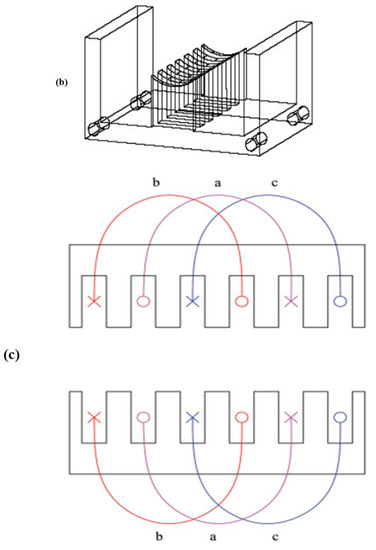 (b)

b a c

(c)

b a c