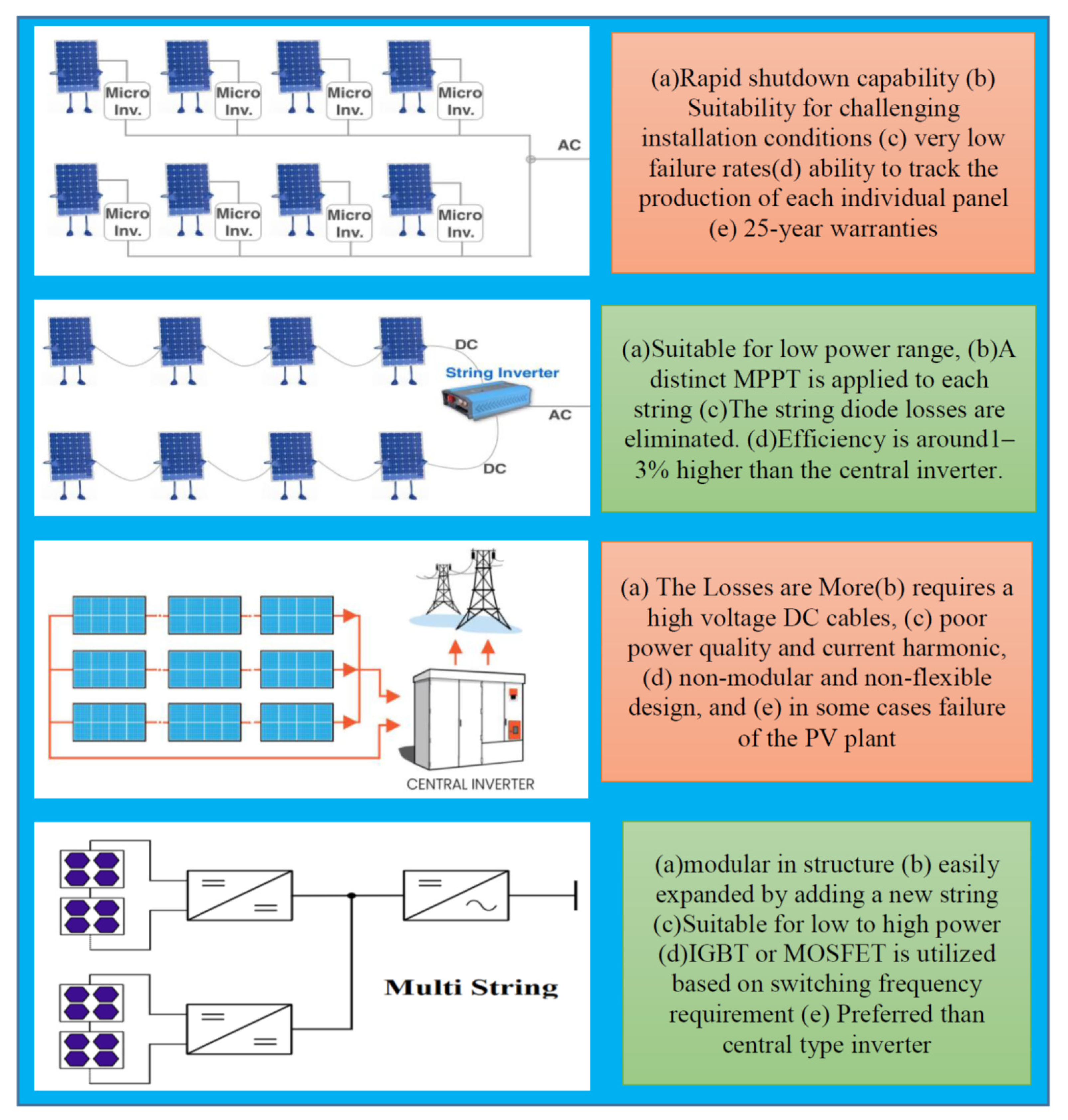 Micro Inv.
Micro Inv.
Micro Inv.
Micro Inv.
AC
Micro Inv.
Micro Inv.
Micro Inv.
Micro Inv.

(a)Rapid shutdown capability (b) Suitability for challenging installation conditions (c) very low failure rates(d) ability to track the production of each individual panel (e) 25-year warranties

DC
String Inverter
AC
DC

(a)Suitable for low power range, (b)A distinct MPPT is applied to each string (c)The string diode losses are eliminated. (d)Efficiency is around1–3% higher than the central inverter.

CENTRAL INVERTER

(a) The Losses are More(b) requires a high voltage DC cables, (c) poor power quality and current harmonic, (d) non-modular and non-flexible design, and (e) in some cases failure of the PV plant

Multi String

(a)modular in structure (b) easily expanded by adding a new string (c)Suitable for low to high power (d)IGBT or MOSFET is utilized based on switching frequency requirement (e) Preferred than central type inverter