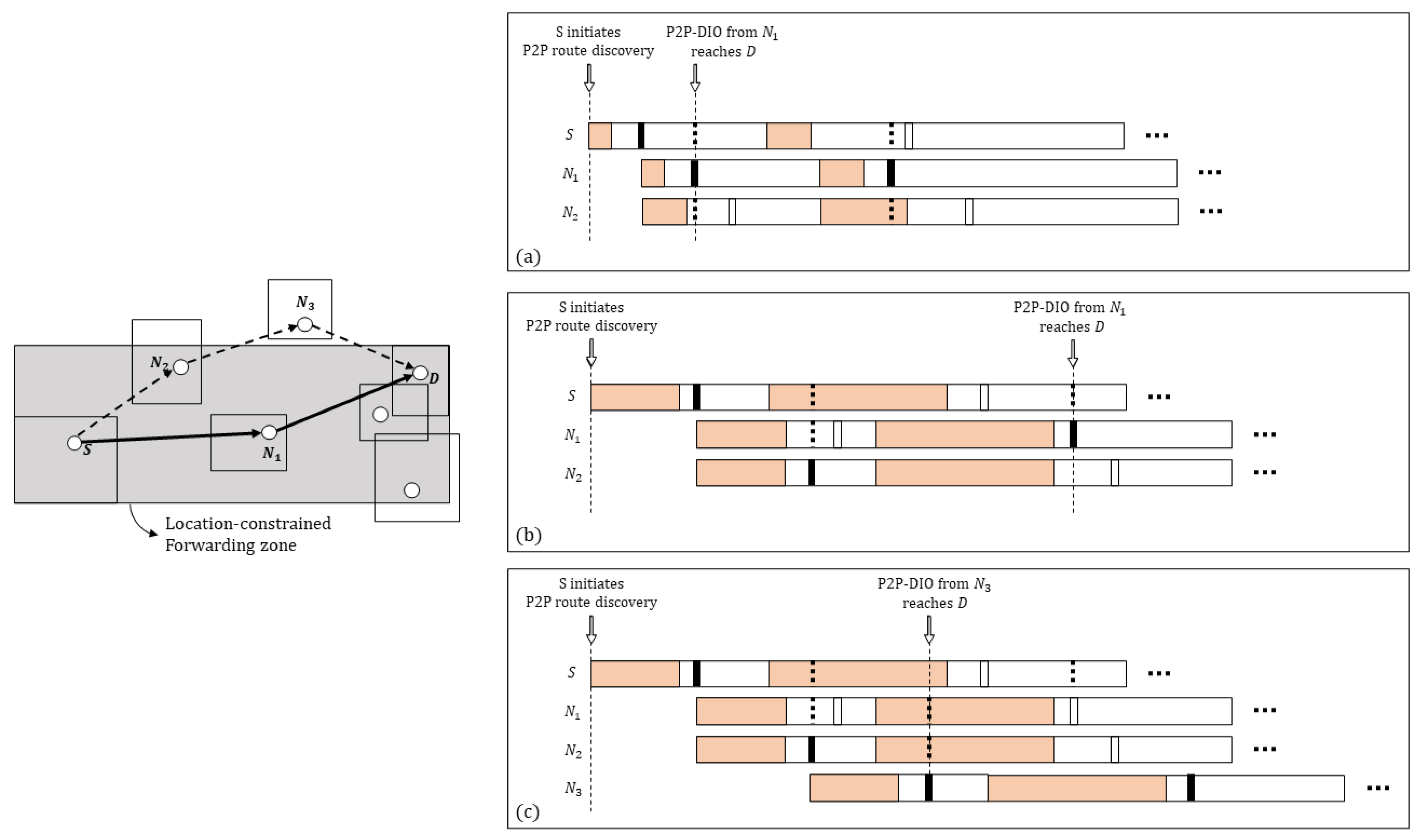 $N_3$
$N_2$
$D$
$S$
$N_1$
Location-constrained Forwarding zone

S initiates P2P route discovery
P2P-DIO from $N_1$ reaches $D$
$S$
...
$N_1$
...
$N_2$
...
(a)

S initiates P2P route discovery
P2P-DIO from $N_1$ reaches $D$
$S$
...
$N_1$
...
$N_2$
...
(b)

S initiates P2P route discovery
P2P-DIO from $N_3$ reaches $D$
$S$
...
$N_1$
...
$N_2$
...
$N_3$
...
(c)