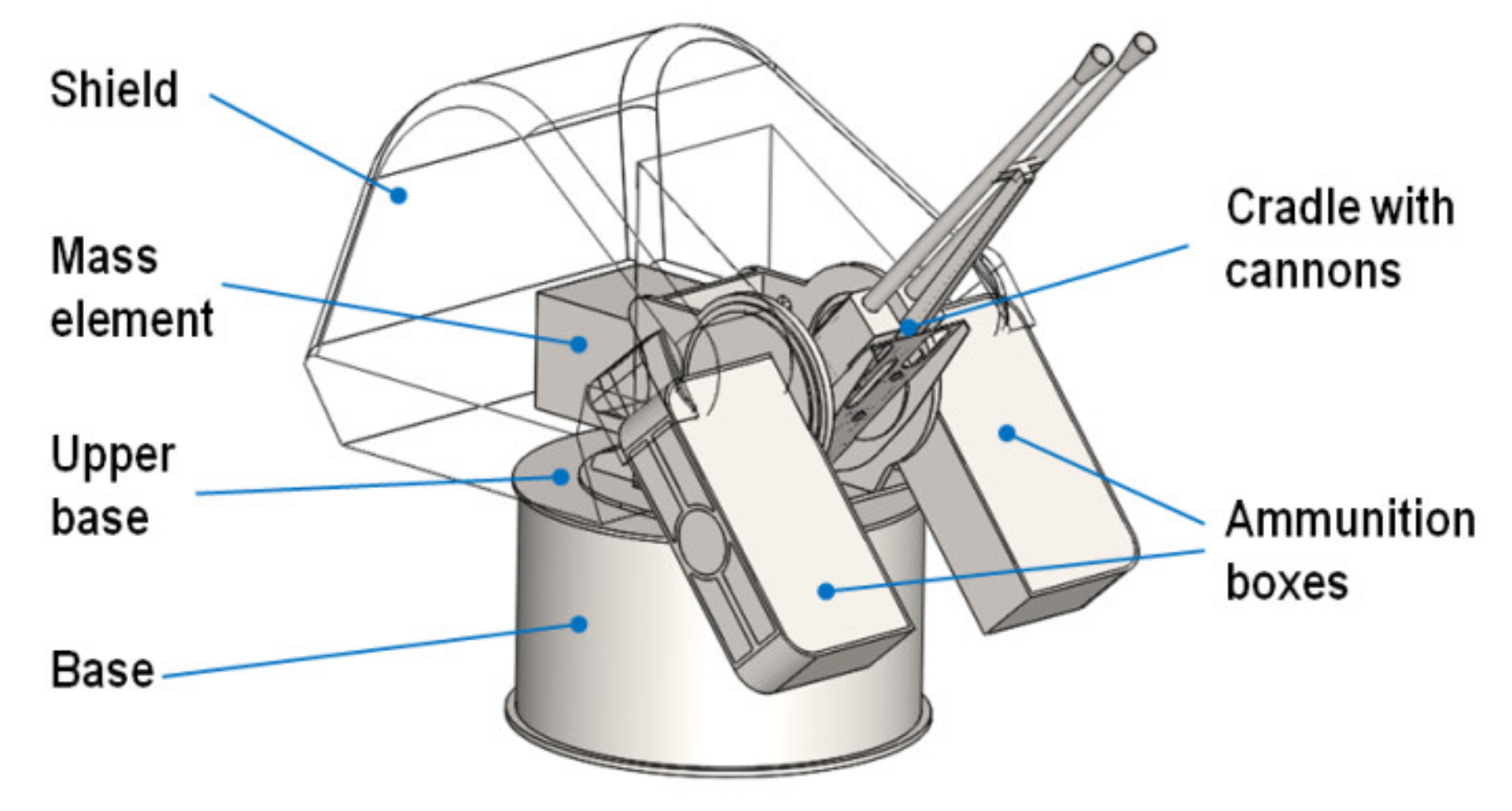 Shield

Mass element

Upper base

Base

Cradle with cannons

Ammunition boxes