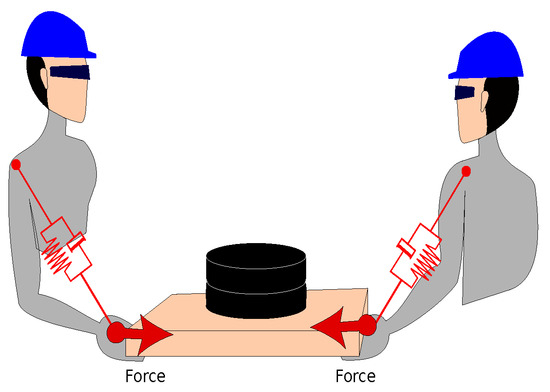 Force

Force