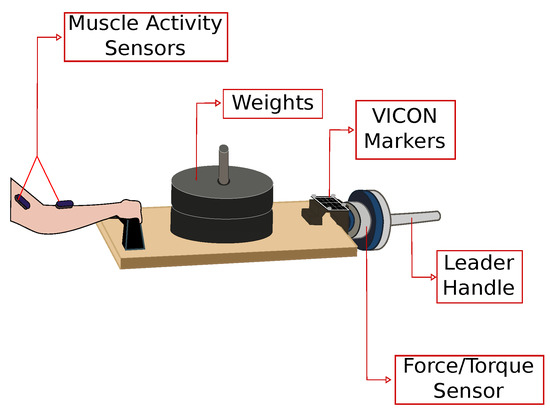 Muscle Activity Sensors

Weights

VICON Markers

Leader Handle

Force/Torque Sensor