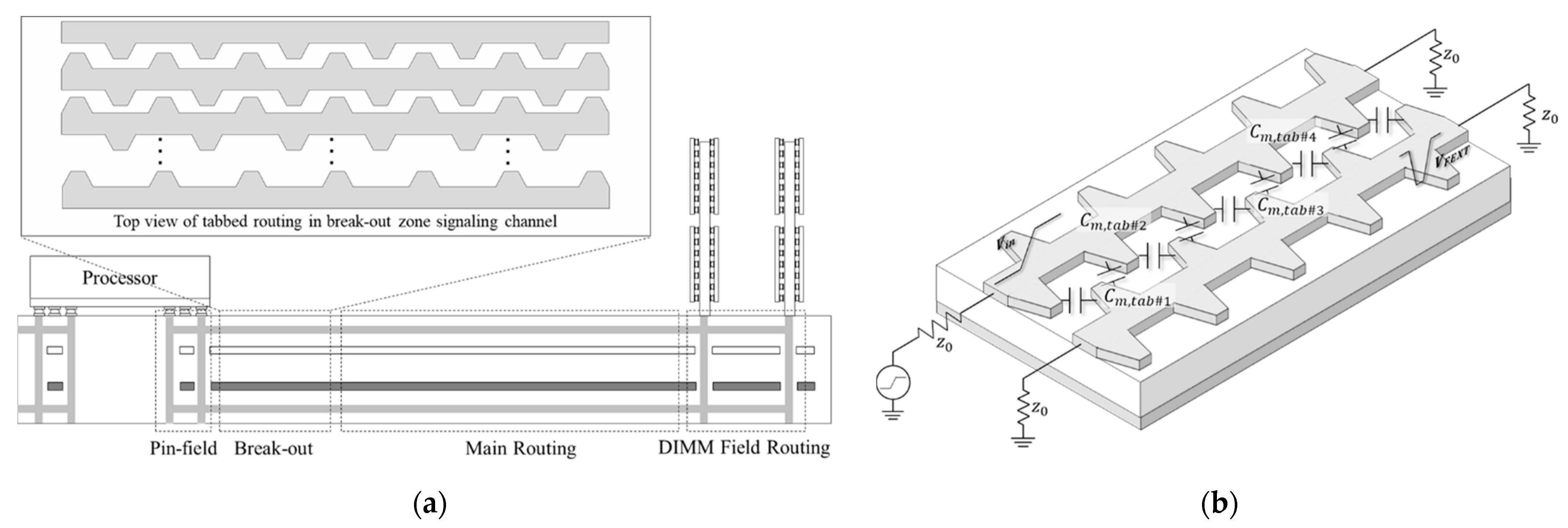 Top view of tabbed routing in break-out zone signaling channel

Processor

Pin-field Break-out Main Routing DIMM Field Routing

(a)

$z_0$

$z_0$

$C_{m,tab\#4}$

$V_{FEXT}$

$C_{m,tab\#3}$

$C_{m,tab\#2}$

$V_{in}$

$C_{m,tab\#1}$

$z_0$

$z_0$

(b)