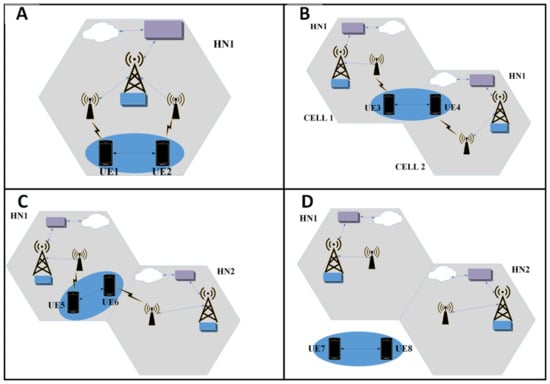 A

HN1

UE1 UE2

B

HN1

HN1

UE3 UE4

CELL 1

CELL 2

C

HN1

HN2

UE5 UE6

D

HN1

HN2

UE7 UE8