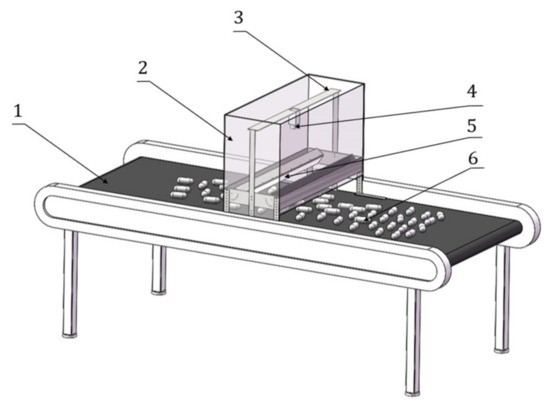 3
2
4
1
5
6