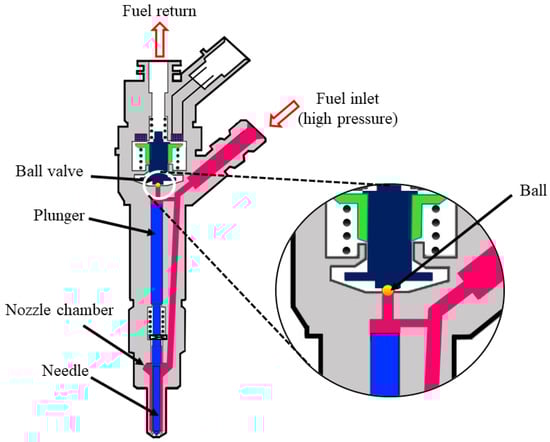 Fuel return

Fuel inlet
(high pressure)

Ball valve

Ball

Plunger

Nozzle chamber

Needle