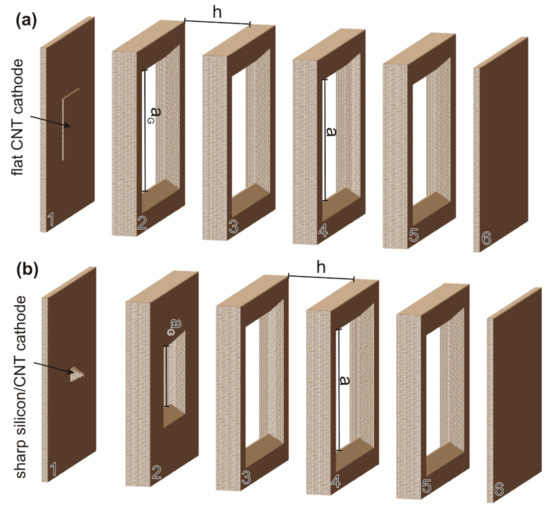 (a)

h

flat CNT cathode

$a_G$

a

1 2 3 4 5 6

(b)

h

sharp silicon/CNT cathode

$a_G$

a

1 2 3 4 5 6