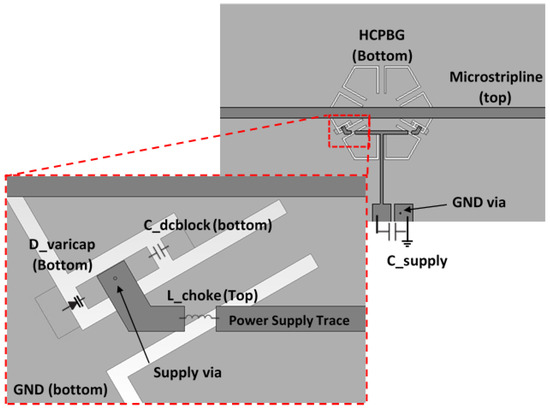 HCPBG
(Bottom)

Microstripline
(top)

GND via

C_supply

C_dcblock (bottom)

D_varicap
(Bottom)

L_choke (Top)

Power Supply Trace

Supply via

GND (bottom)