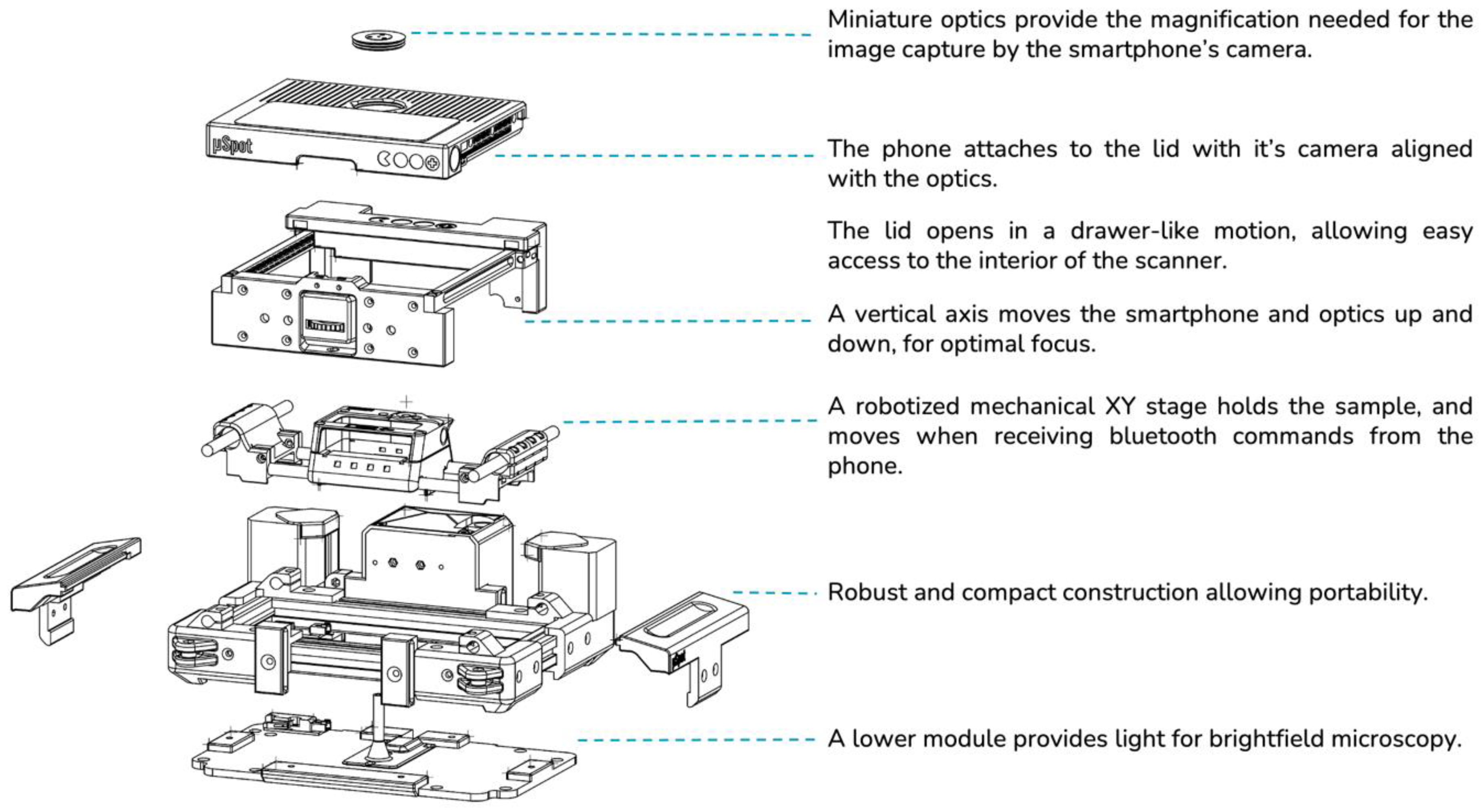 µSpot

Miniature optics provide the magnification needed for the image capture by the smartphone's camera.

The phone attaches to the lid with it's camera aligned with the optics.

The lid opens in a drawer-like motion, allowing easy access to the interior of the scanner.

A vertical axis moves the smartphone and optics up and down, for optimal focus.

A robotized mechanical XY stage holds the sample, and moves when receiving bluetooth commands from the phone.

Robust and compact construction allowing portability.

A lower module provides light for brightfield microscopy.