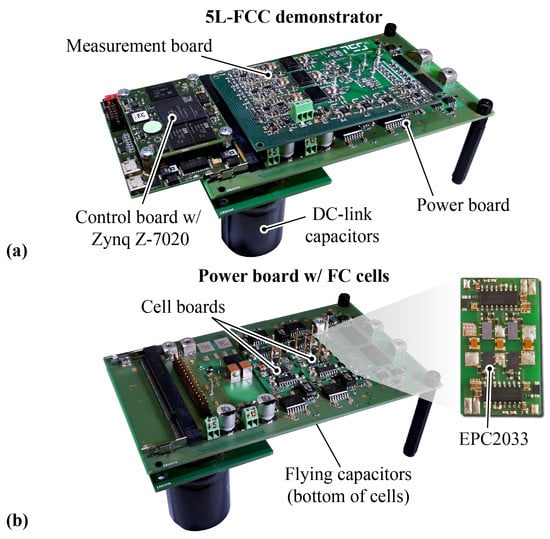 5L-FCC demonstrator

Measurement board

Control board w/ Zynq Z-7020

DC-link capacitors

Power board

(a)

Power board w/ FC cells

Cell boards

EPC2033

Flying capacitors (bottom of cells)

(b)