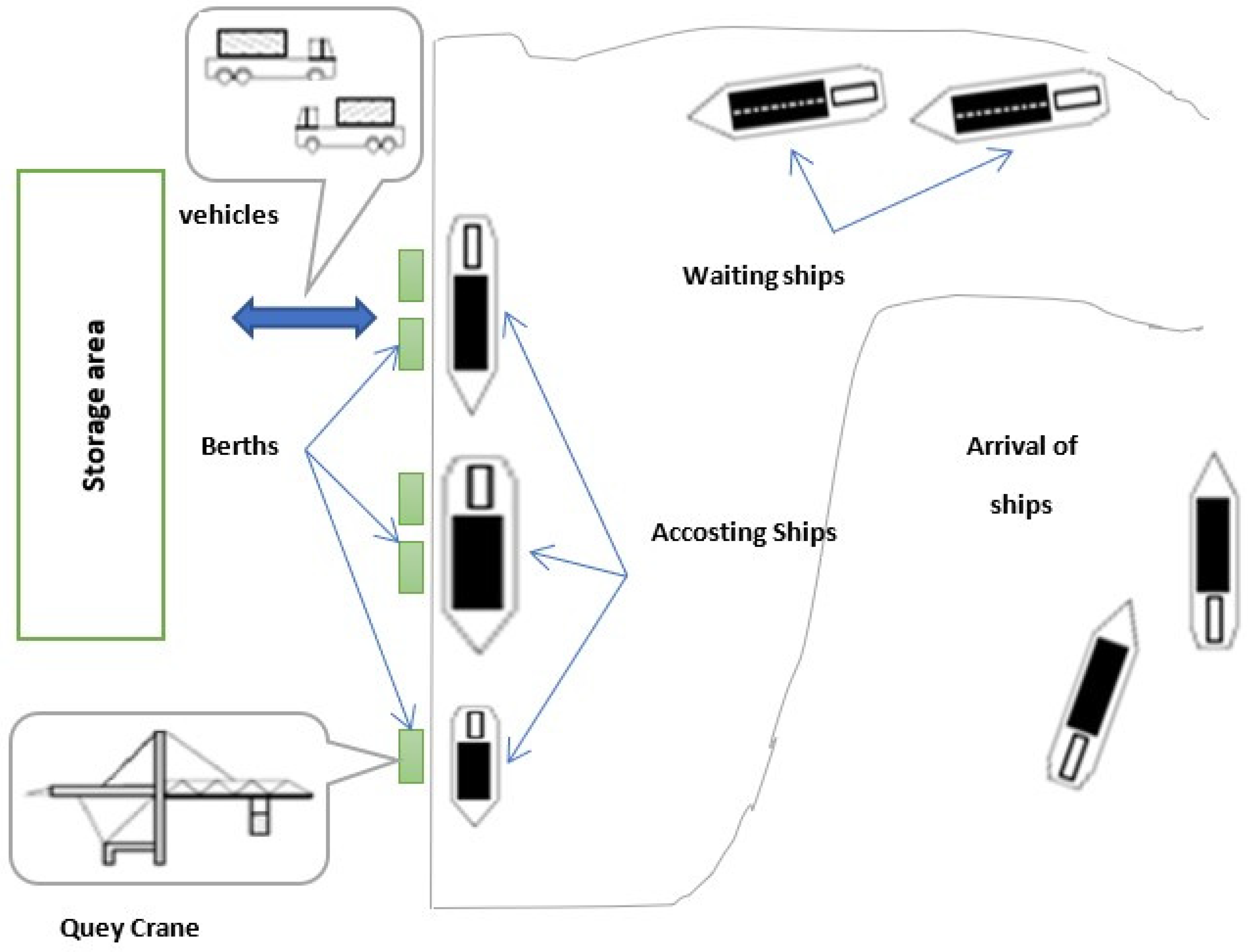 vehicles

Storage area

Waiting ships

Berths

Arrival of ships

Accosting Ships

Quey Crane