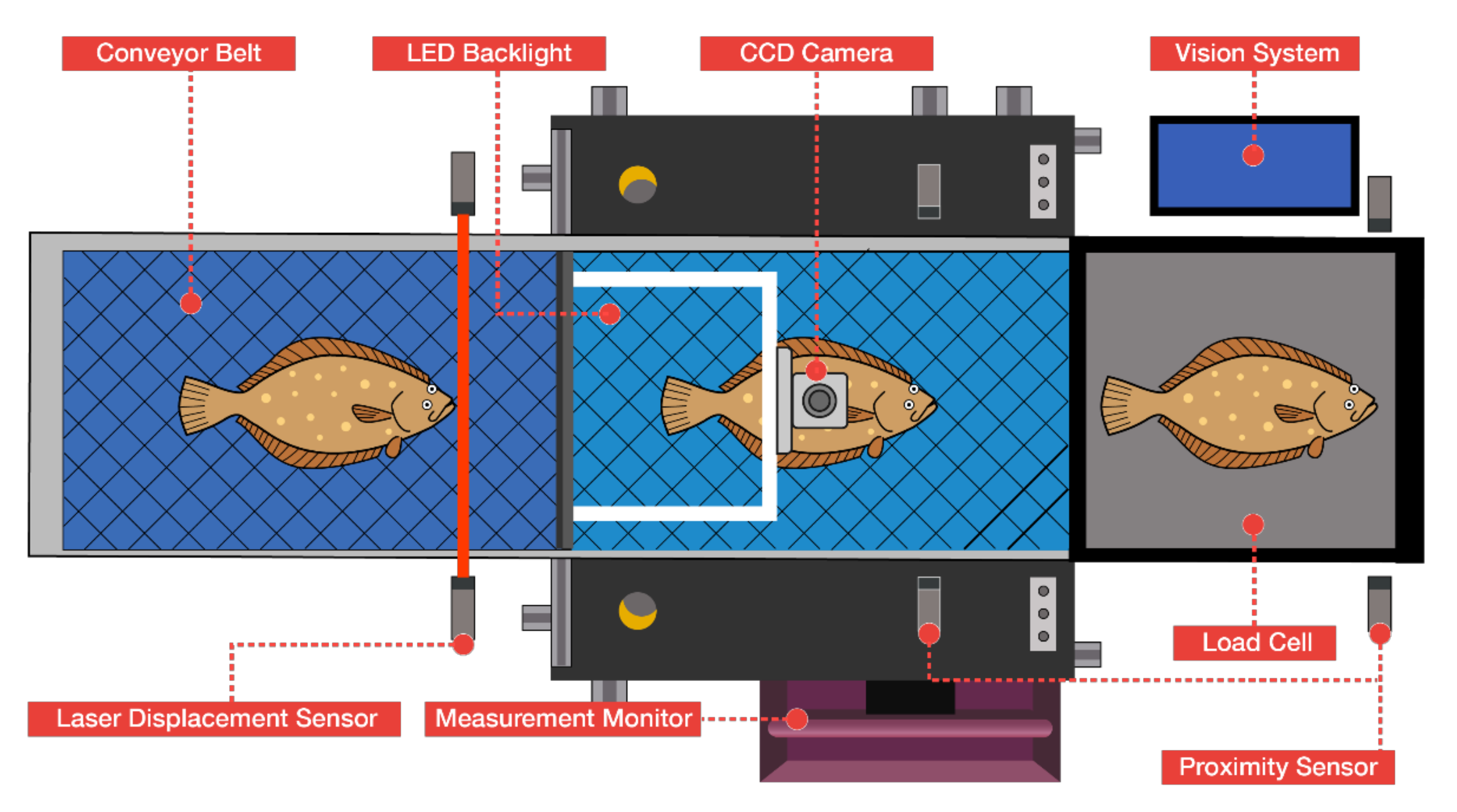 Conveyor Belt

LED Backlight

CCD Camera

Vision System

Load Cell

Laser Displacement Sensor

Measurement Monitor

Proximity Sensor