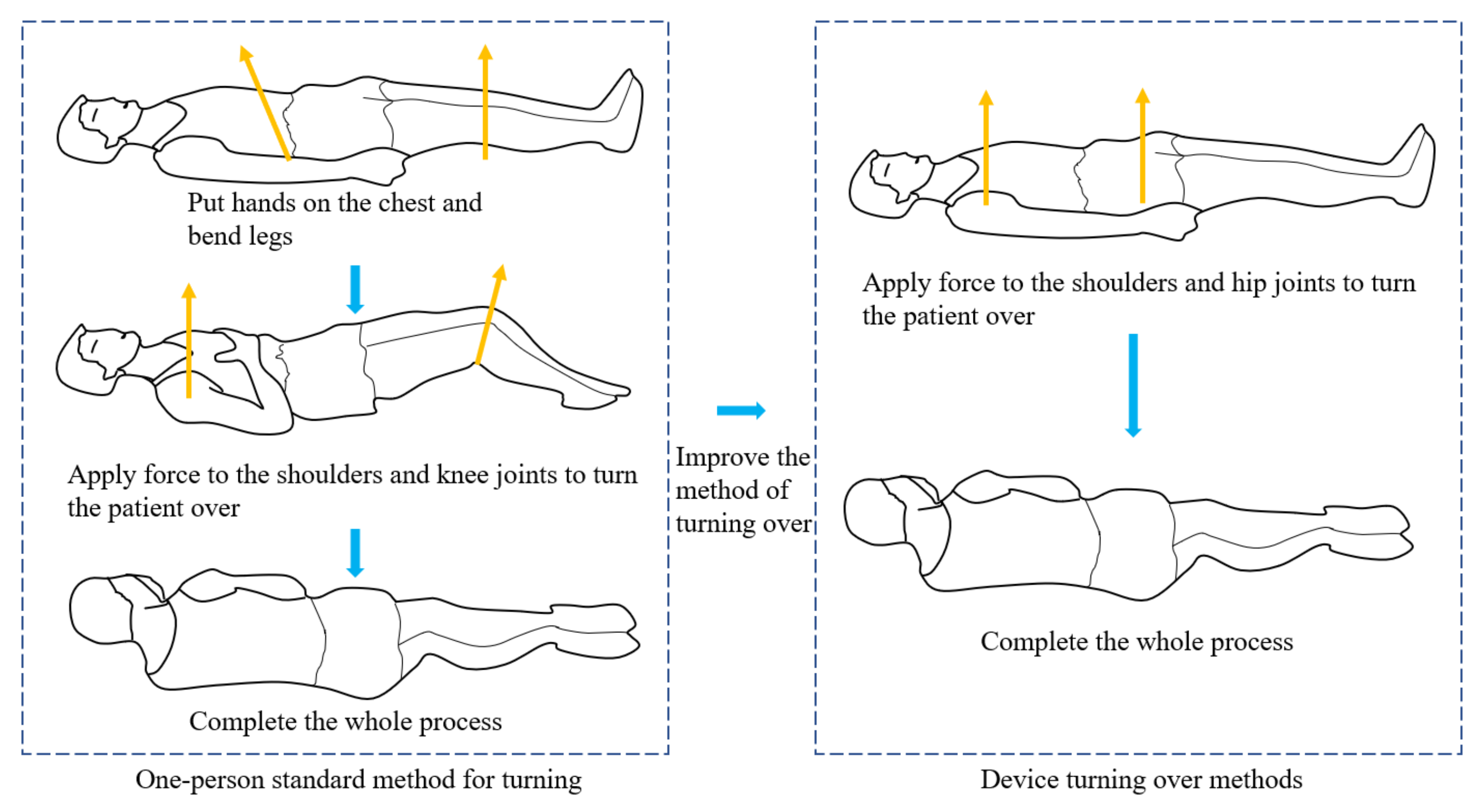 Put hands on the chest and bend legs

Apply force to the shoulders and knee joints to turn the patient over

Complete the whole process

One-person standard method for turning

Improve the method of turning over

Apply force to the shoulders and hip joints to turn the patient over

Complete the whole process

Device turning over methods