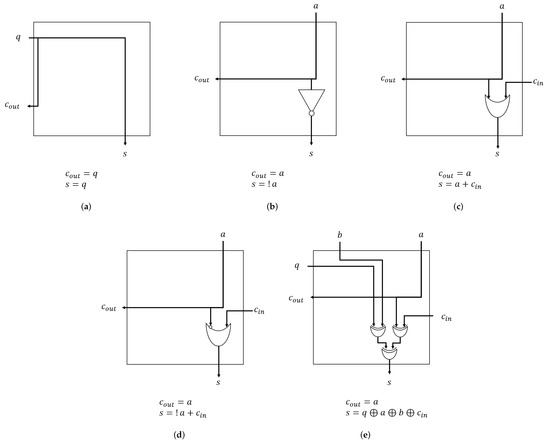 $q$

$c_{out}$

$s$

$c_{out} = q$
$s = q$

(a)

$a$

$c_{out}$

$s$

$c_{out} = a$
$s = !a$

(b)

$a$

$c_{out}$

$c_{in}$

$s$

$c_{out} = a$
$s = a + c_{in}$

(c)

$a$

$c_{out}$

$c_{in}$

$s$

$c_{out} = a$
$s = !a + c_{in}$

(d)

$b$

$a$

$q$

$c_{out}$

$c_{in}$

$s$

$c_{out} = a$
$s = q \oplus a \oplus b \oplus c_{in}$

(e)