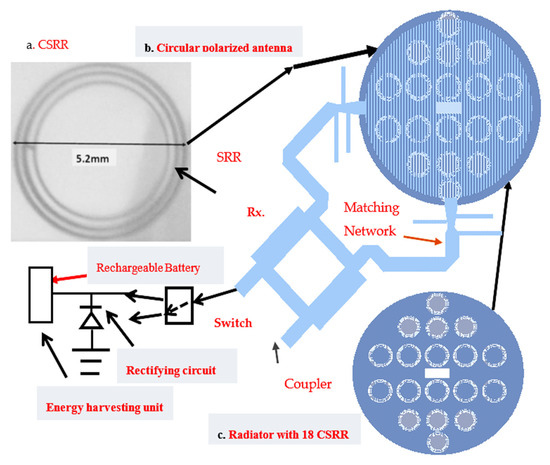 a. CSRR

b. Circular polarized antenna

5.2mm

SRR

Rx.

Matching Network

Rechargeable Battery

Switch

Rectifying circuit

Coupler

Energy harvesting unit

c. Radiator with 18 CSRR