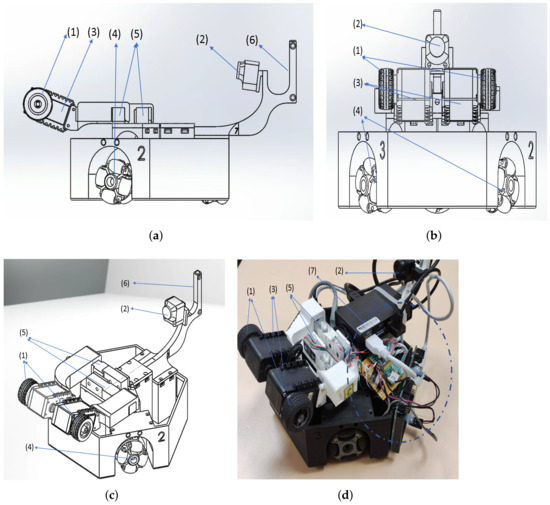 (1) (3) (4) (5) (2) (6)

2

(a)

(2)

(1)

(3)

(4)

3 2

(b)

(6)

(2)

(5)

(1)

(4)

2

(c)

(7) (2)

(1) (3) (5)

(d)