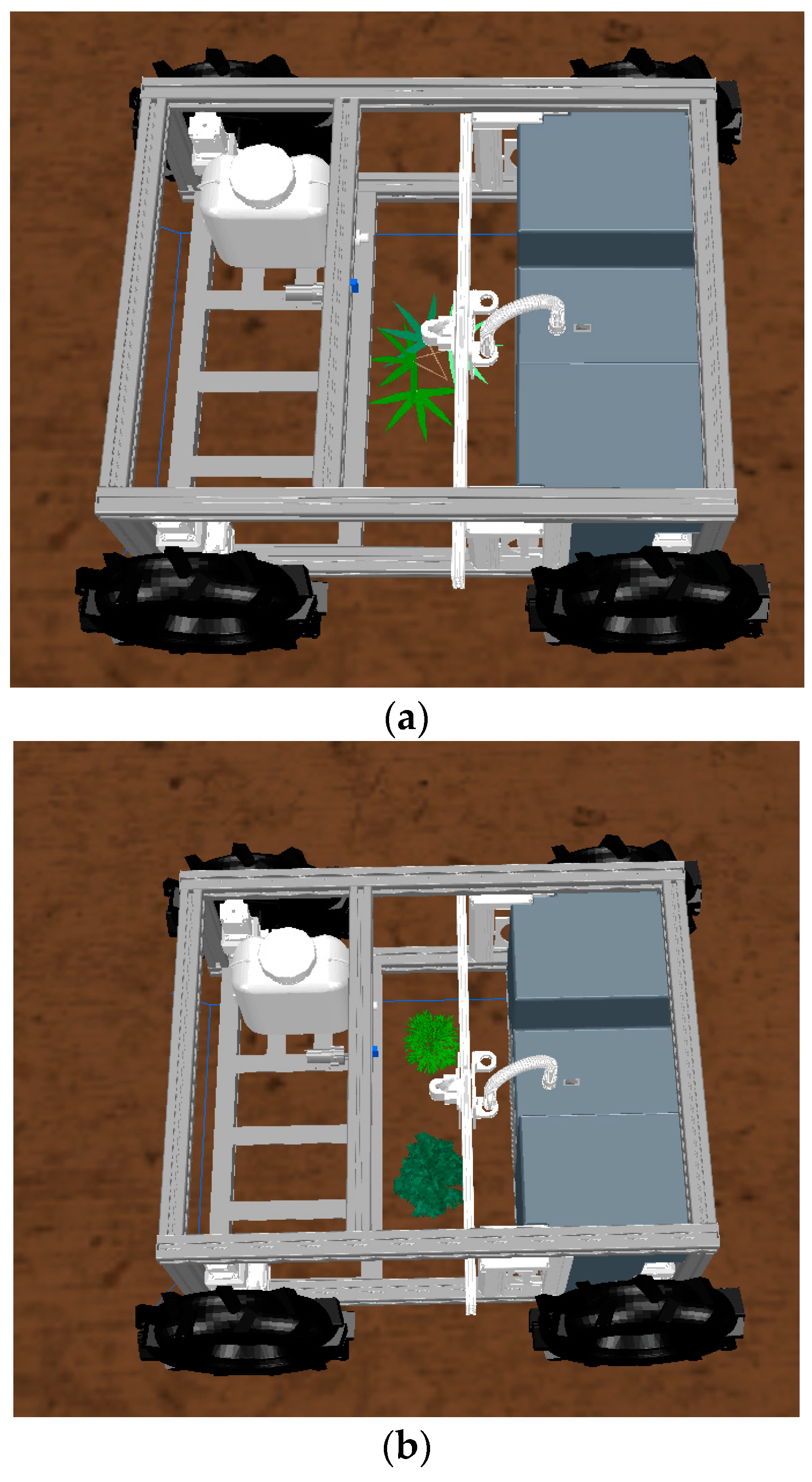 (a)

(b)