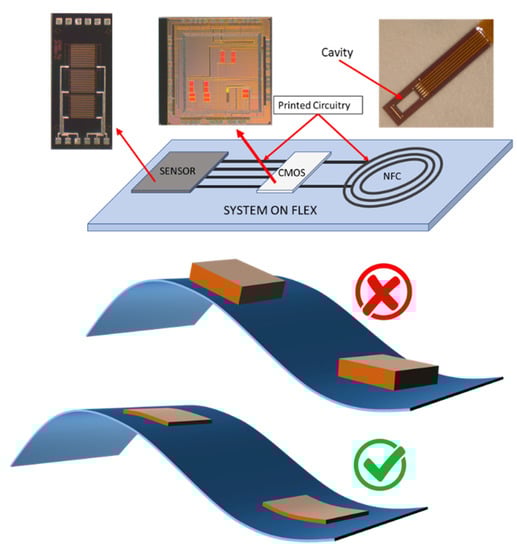 Cavity

Printed Circuitry

SENSOR

CMOS

NFC

SYSTEM ON FLEX