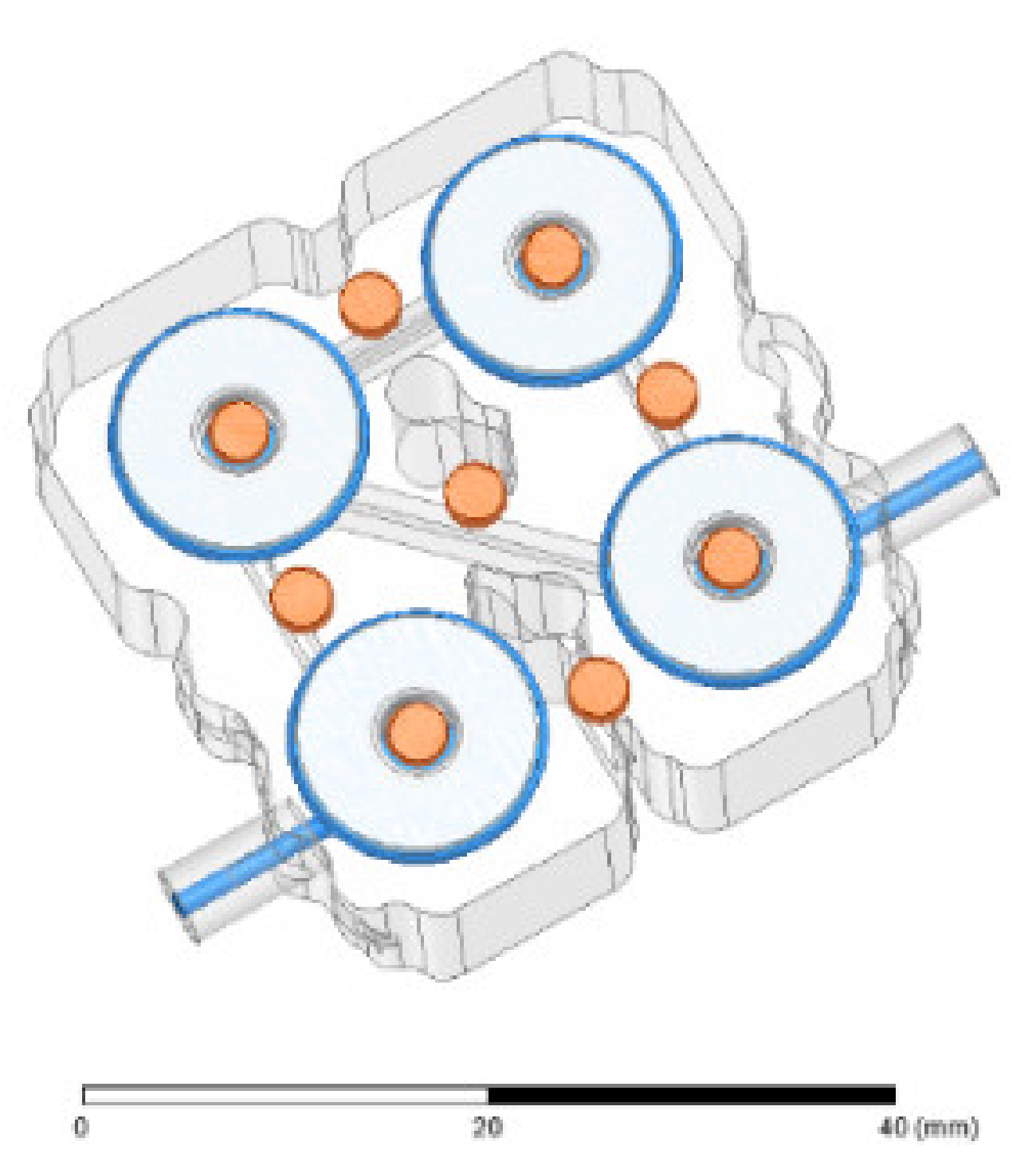 0
20
40 (mm)