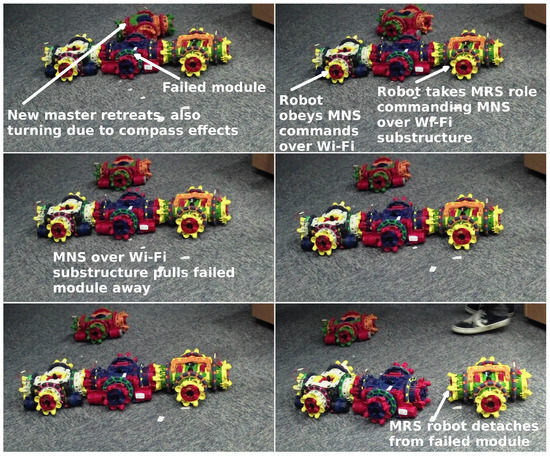 Failed module

New master retreats, also turning due to compass effects

Robot obeys MNS commands over Wi-Fi

Robot takes MRS role commanding MNS over Wi-Fi substructure

MNS over Wi-Fi substructure pulls failed module away

MRS robot detaches from failed module