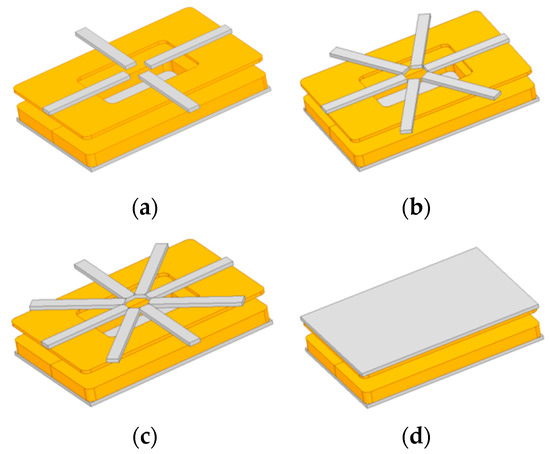 (a)

(b)

(c)

(d)