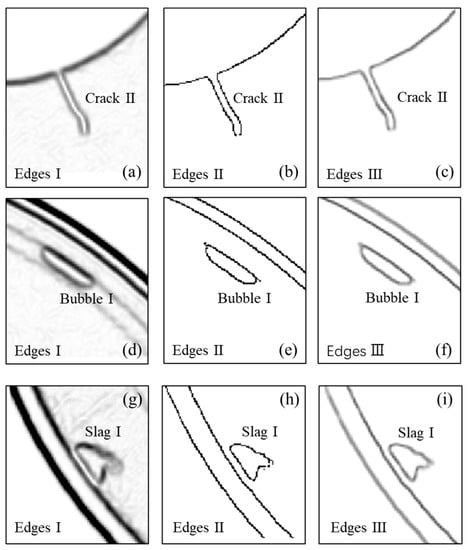 Crack II
Edges I
(a)

Crack II
Edges II
(b)

Crack II
Edges III
(c)

Bubble I
Edges I
(d)

Bubble I
Edges II
(e)

Bubble I
Edges III
(f)

(g)
Slag I
Edges I

(h)
Slag I
Edges II

(i)
Slag I
Edges III