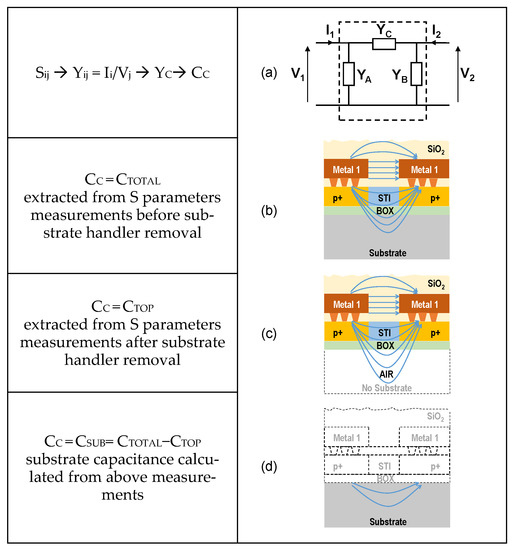 | | |
|---|---|
| $S_{ij} \rightarrow Y_{ij} = I_i/V_j \rightarrow Y_C \rightarrow C_C$ | (a) $I_1$ $Y_C$ $I_2$ $V_1$ $Y_A$ $Y_B$ $V_2$ |
| $C_C = C_{TOTAL}$ extracted from S parameters measurements before substrate handler removal | (b) $SiO_2$ Metal 1 Metal 1 p+ STI p+ BOX Substrate |
| $C_C = C_{TOP}$ extracted from S parameters measurements after substrate handler removal | (c) $SiO_2$ Metal 1 Metal 1 p+ STI p+ BOX AIR No Substrate |
| $C_C = C_{SUB} = C_{TOTAL} - C_{TOP}$ substrate capacitance calculated from above measurements | (d) $SiO_2$ Metal 1 Metal 1 p+ STI p+ BOX Substrate |