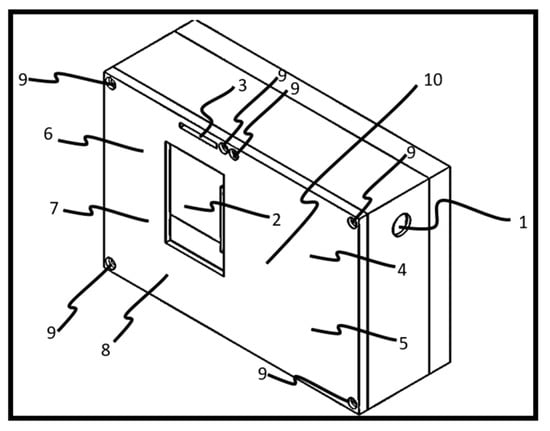 9
3
9
9
10
6
9
7
2
1
4
9
8
5
9