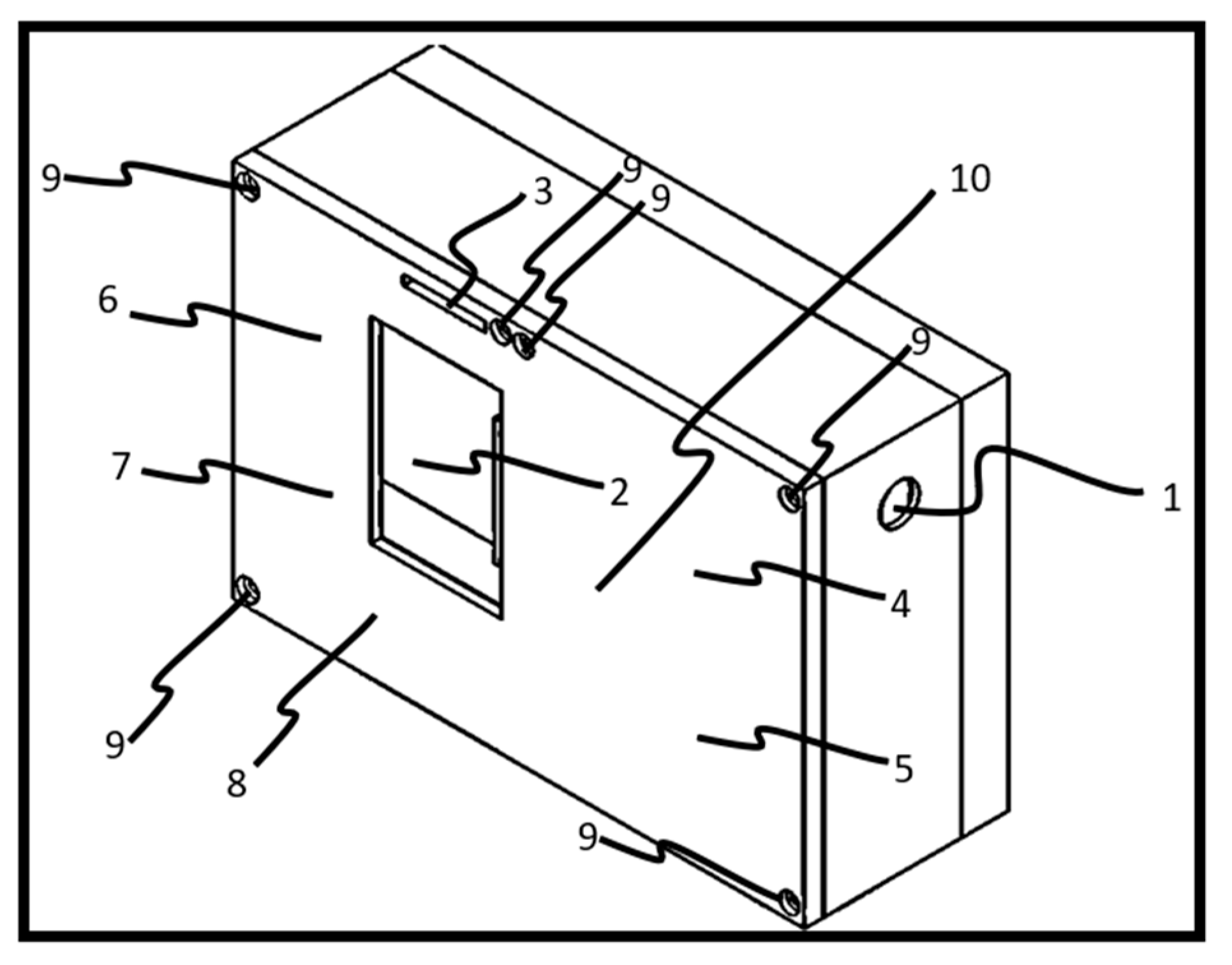 9
3
9
9
10
6
9
7
2
1
4
9
8
5
9