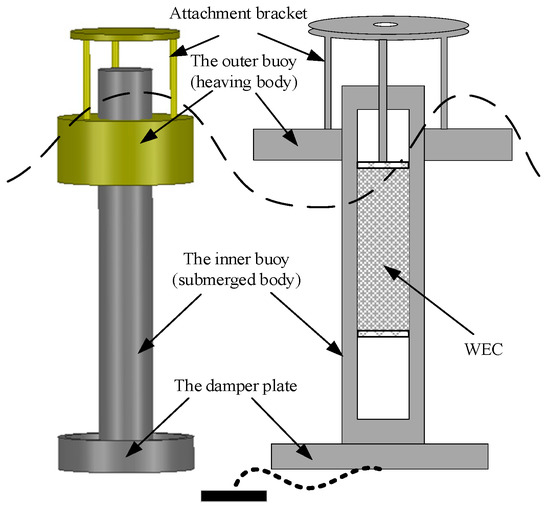 Attachment bracket

The outer buoy
(heaving body)

The inner buoy
(submerged body)

WEC

The damper plate