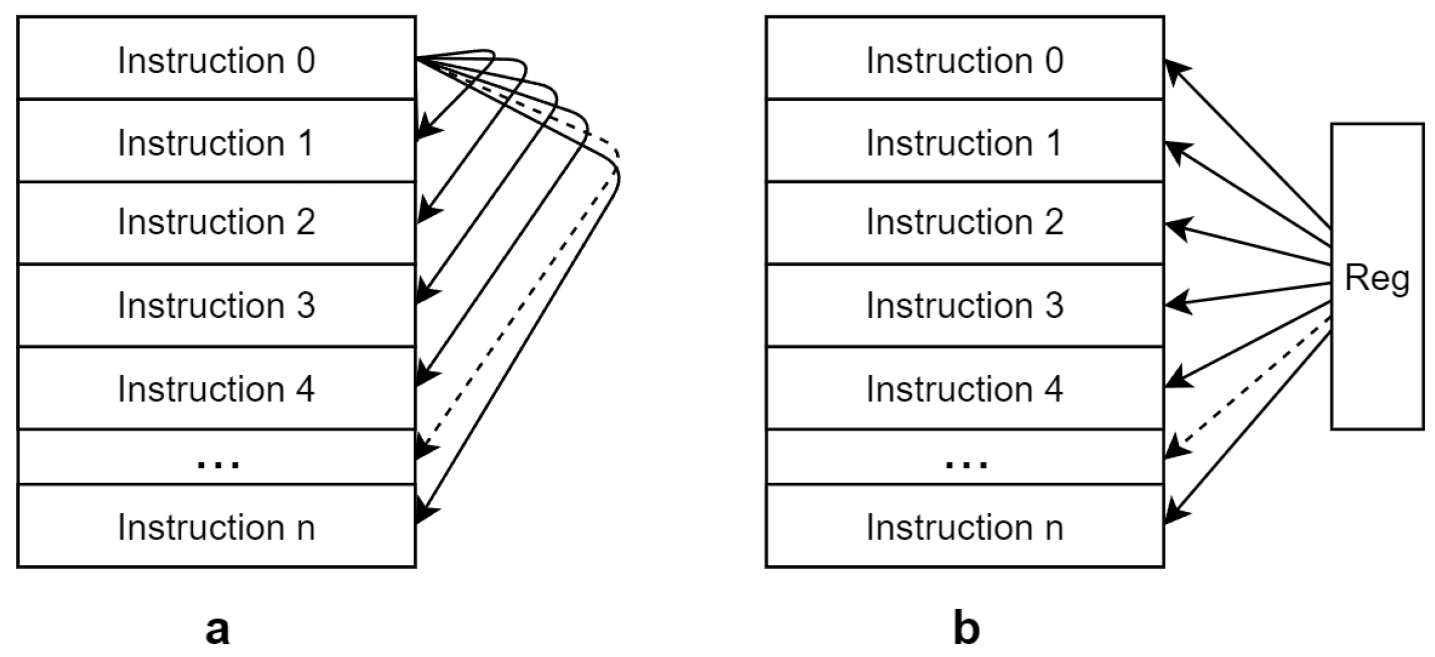 Instruction 0
Instruction 1
Instruction 2
Instruction 3
Instruction 4
...
Instruction n

a

Instruction 0
Instruction 1
Instruction 2
Instruction 3
Instruction 4
...
Instruction n

Reg

b