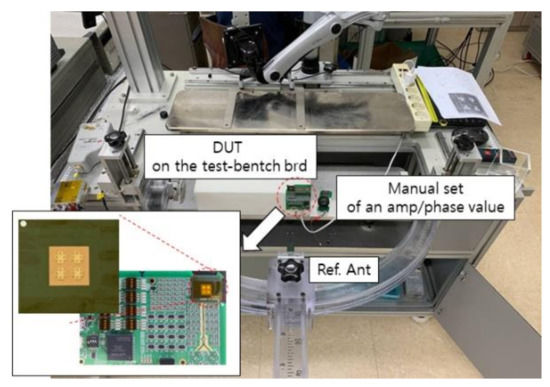 DUT
on the test-bentch brd

Manual set
of an amp/phase value

Ref. Ant