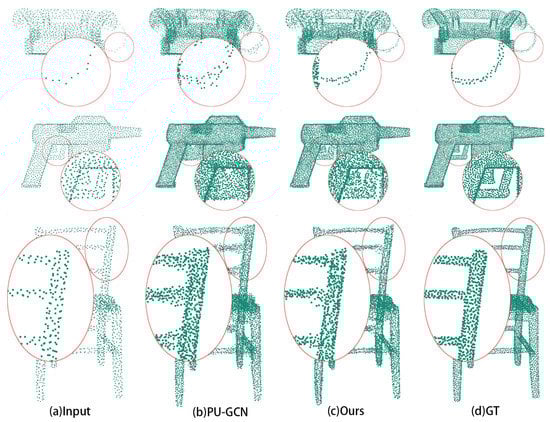 (a)Input

(b)PU-GCN

(c)Ours

(d)GT